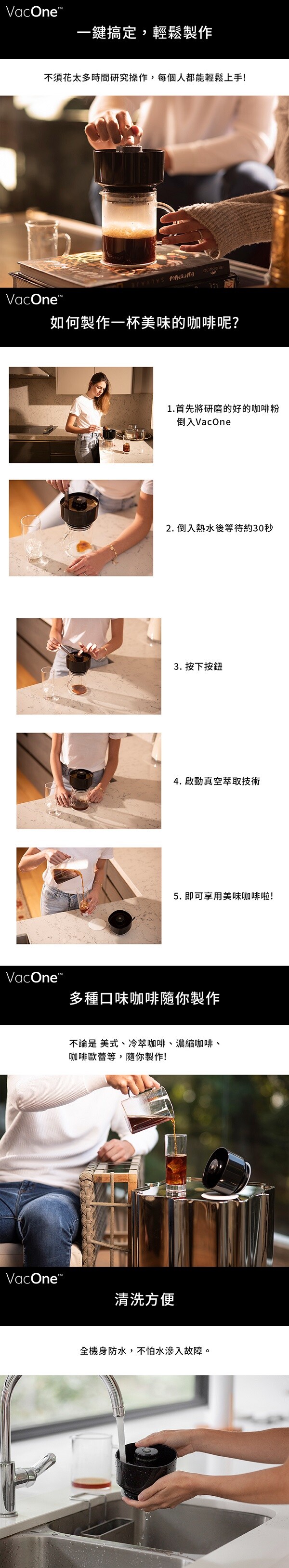 VacOne™

一鍵搞定，輕鬆製作

不須花太多時間研究操作，每個人都能輕鬆上手!

VacOne™

如何製作一杯美味的咖啡呢?

1.首先將研磨的好的咖啡粉倒入VacOne

2. 倒入熱水後等待約30秒

3. 按下按鈕

4. 啟動真空萃取技術

5. 即可享用美味咖啡啦!

VacOne™

多種口味咖啡隨你製作

不論是 美式、冷萃咖啡、濃縮咖啡、咖啡歐蕾等，隨你製作!

VacOne™

清洗方便

全機身防水，不怕水滲入故障。