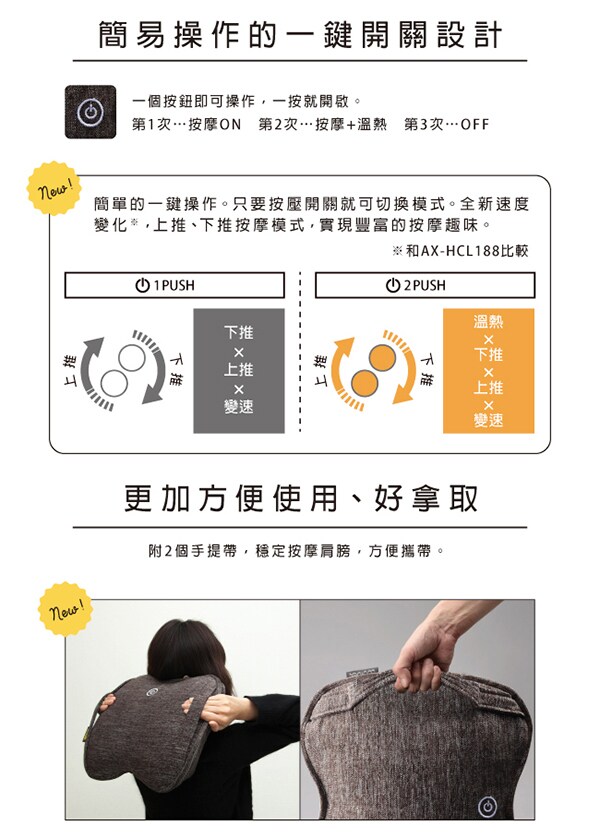 簡易操作的一鍵開關設計

一個按鈕即可操作，一按就開啟。
第1次…按摩ON　第2次…按摩+溫熱　第3次…OFF

New!

簡單的一鍵操作。只要按壓開關就可切換模式。全新速度變化※，上推、下推按摩模式，實現豐富的按摩趣味。
※和AX-HCL188比較

1PUSH

上推　下推

下推
×
上推
×
變速

2PUSH

上推　下推

溫熱
×
下推
×
上推
×
變速

更加方便使用、好拿取

附2個手提帶，穩定按摩肩膀，方便攜帶。

New!